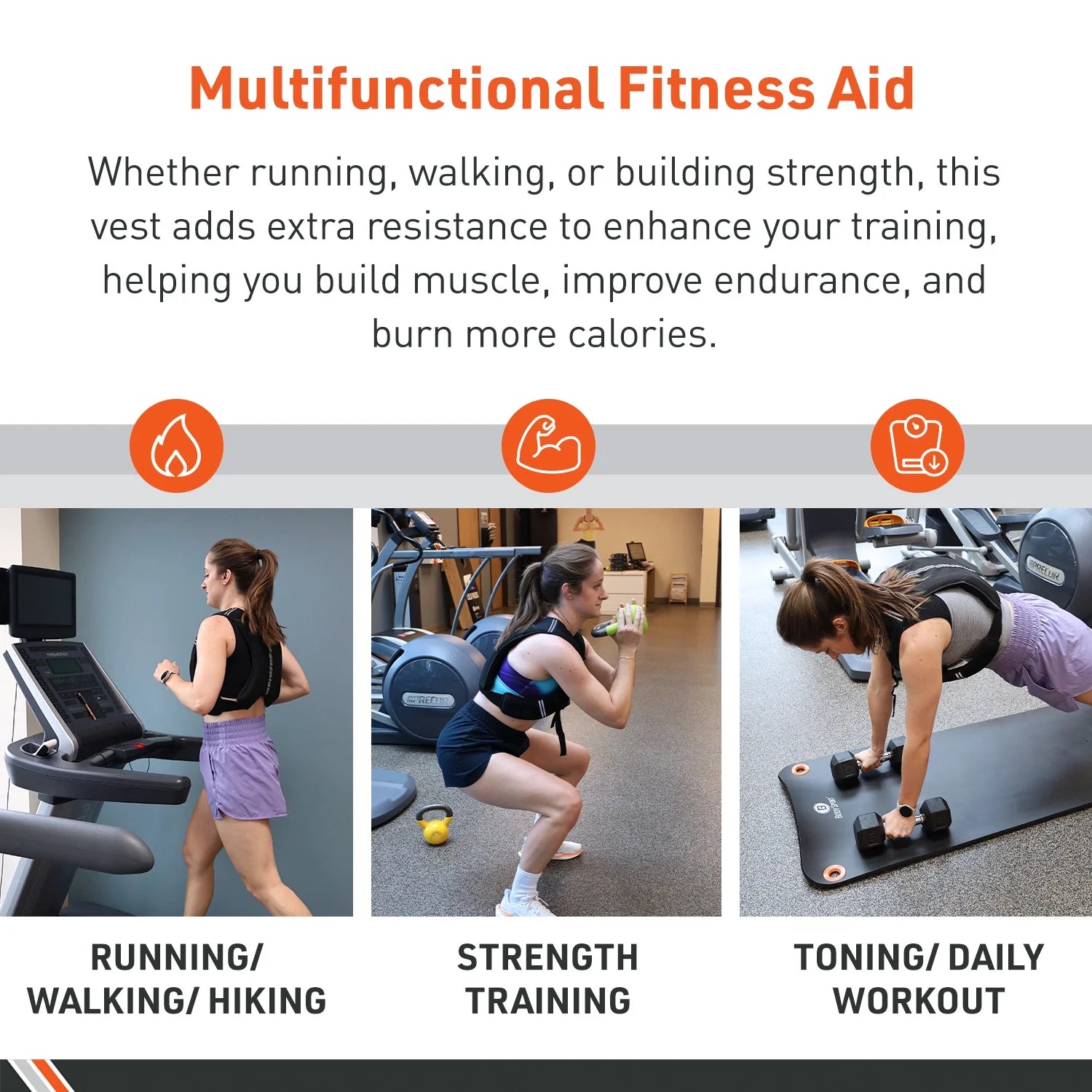 Multifunctional Fitness Aid

Whether running, walking, or building strength, this vest adds extra resistance to enhance your training, helping you build muscle, improve endurance, and burn more calories.

PRECOR

PRECOR

BodySport

RUNNING/ WALKING/ HIKING

STRENGTH TRAINING

TONING/ DAILY WORKOUT